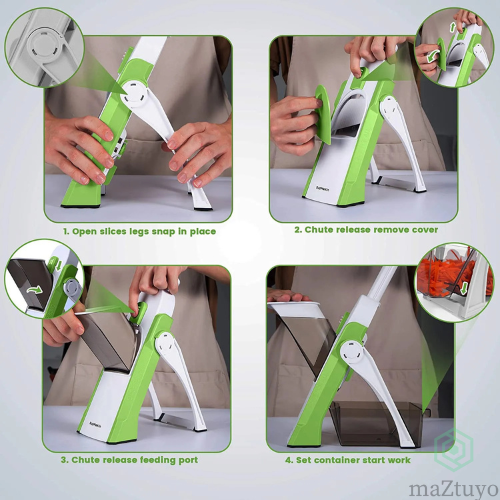 1. Open slices legs snap in place

2. Chute release remove cover

3. Chute release feeding port

4. Set container start work

maZtuyo