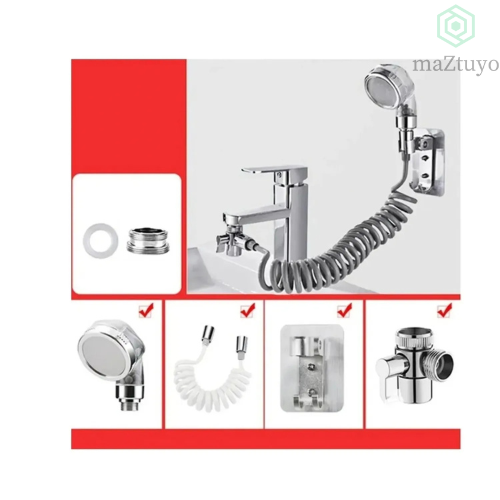 maZtuyo