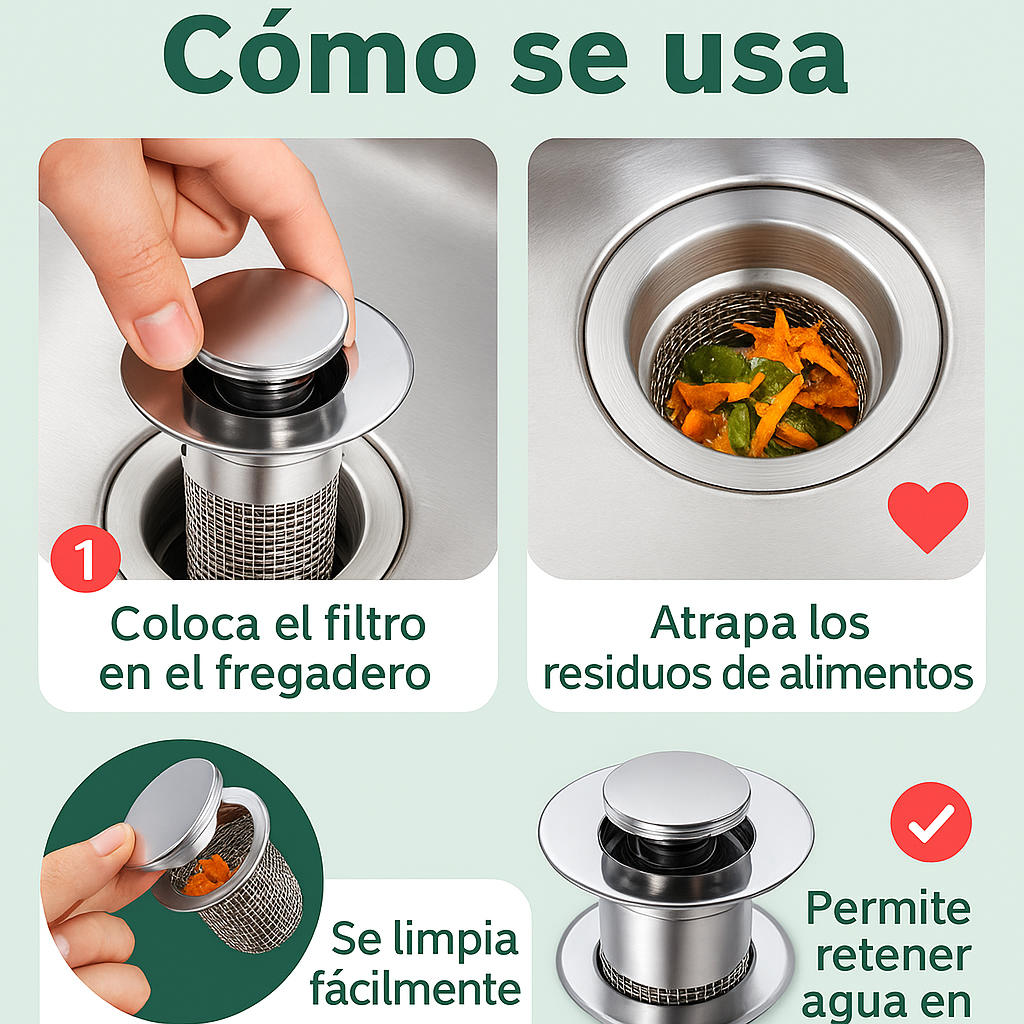 Cómo se usa

1

Coloca el filtro en el fregadero

Atrapa los residuos de alimentos

Se limpia fácilmente

Permite retener agua en