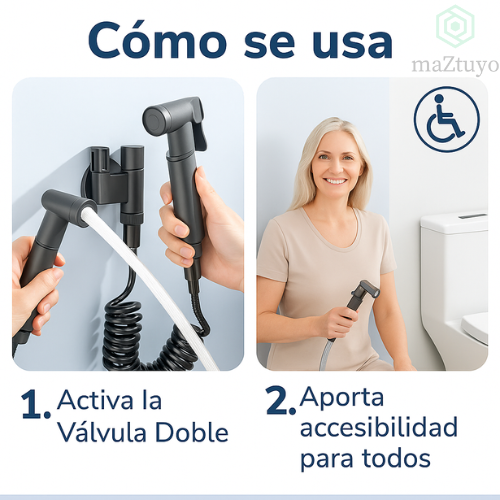 Cómo se usa

maZtuyo

1. Activa la Válvula Doble

2. Aporta accesibilidad para todos