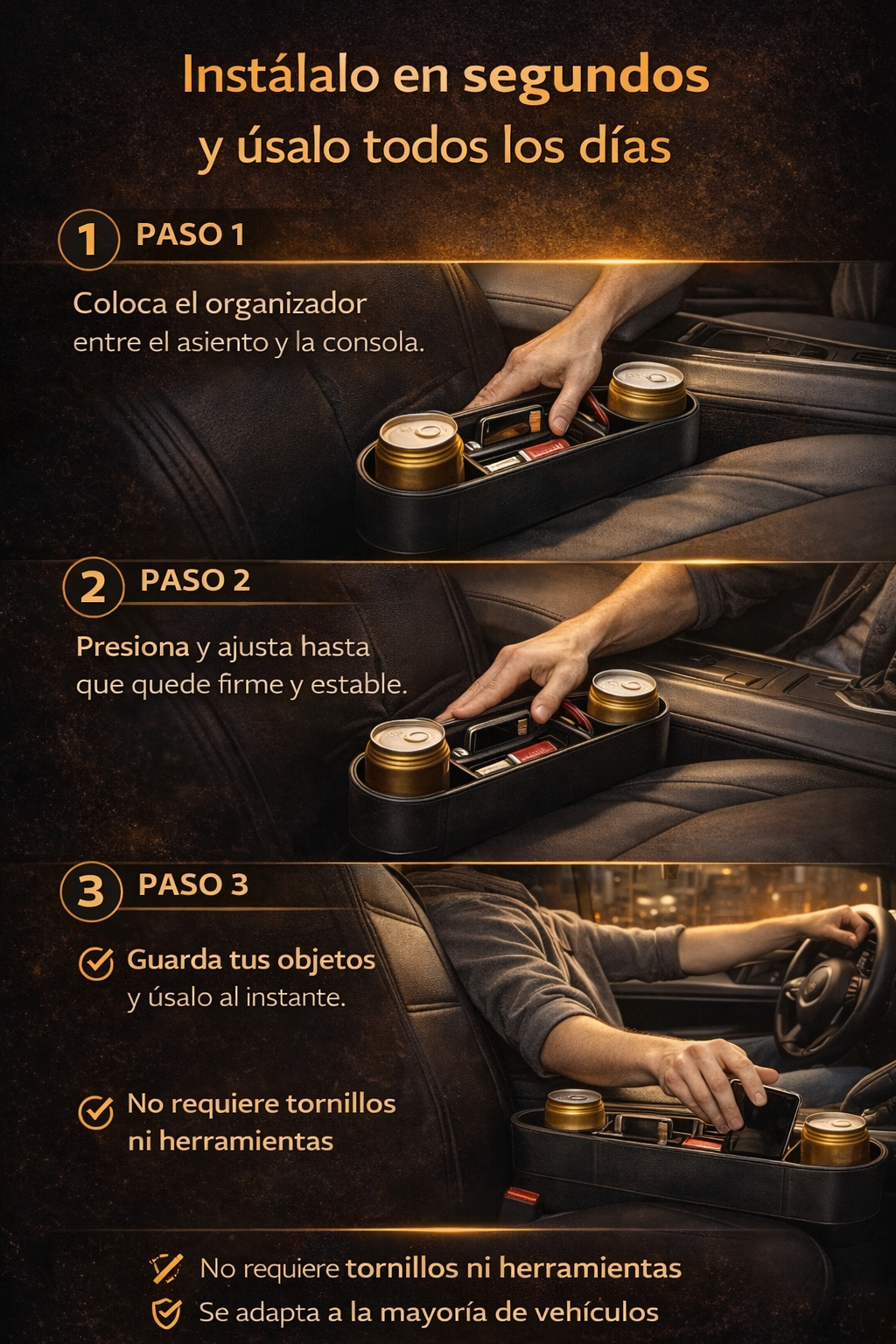 Instálalo en segundos
y úsalo todos los días

1 PASO 1

Coloca el organizador
entre el asiento y la consola.

2 PASO 2

Presiona y ajusta hasta
que quede firme y estable.

3 PASO 3

Guarda tus objetos
y úsalo al instante.

No requiere tornillos
ni herramientas

No requiere tornillos ni herramientas
Se adapta a la mayoría de vehículos